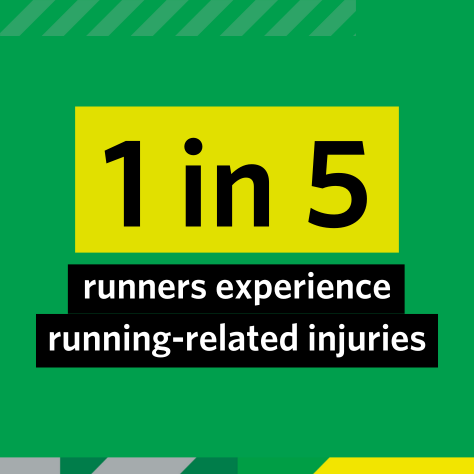 1 in 5

runners experience running-related injuries