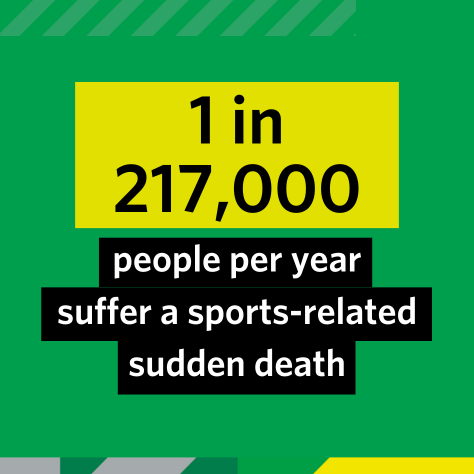 1 in 217,000

people per year suffer a sports-related sudden death