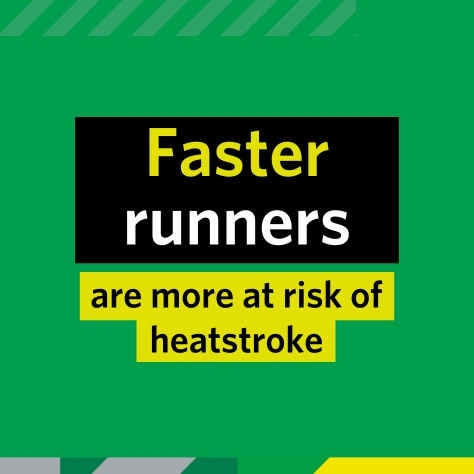 Faster runners

are more at risk of heatstroke