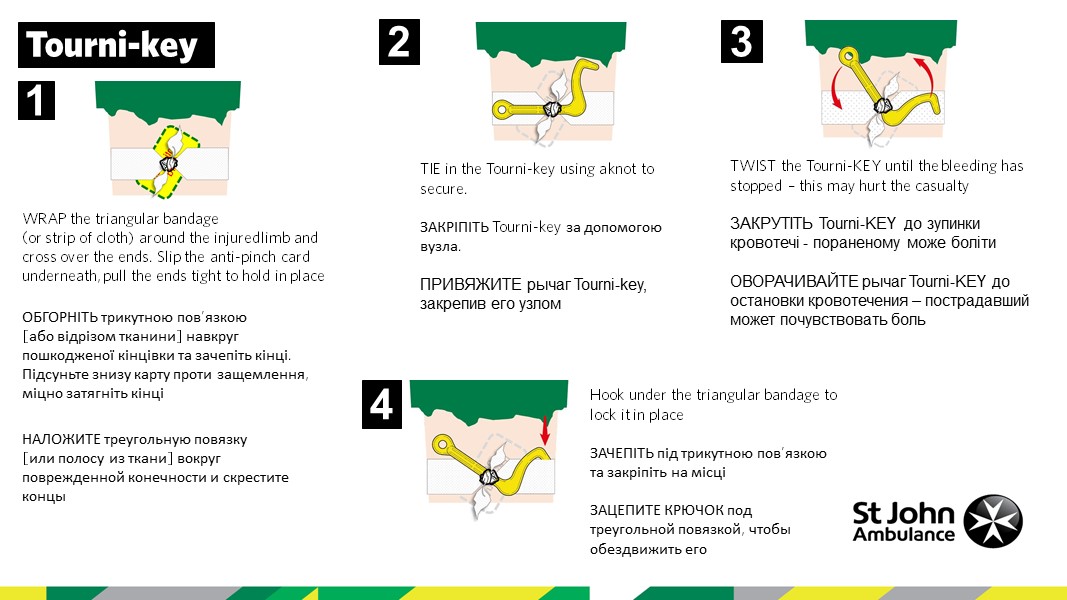 Tourni-key

1

WRAP the triangular bandage (or strip of cloth) around the injuredlimb and cross over the ends. Slip the anti-pinch card underneath, pull the ends tight to hold in place

ОБГОРНІТЬ трикутною пов'язкою [або відрізом тканини] навкруг пошкодженої кінцівки та зачепіть кінці. Підсуньте знизу карту проти защемлення, міцно затягніть кінці

НАЛОЖИТЕ треугольную повязку [или полосу из ткани] вокруг поврежденной конечности и скрестите концы

2

TIE in the Tourni-key using aknot to secure.

ЗАКРІПІТЬ Tourni-key за допомогою вузла.

ПРИВЯЖИТЕ рычаг Tourni-key, закрепив его узлом

3

TWIST the Tourni-KEY until the bleeding has stopped – this may hurt the casualty

ЗАКРУТІТЬ Tourni-KEY до зупинки кровотечі - пораненому може боліти

ОВОРАЧИВАЙТЕ рычаг Tourni-KEY до остановки кровотечения – пострадавший может почувствовать боль

4

Hook under the triangular bandage to lock it in place

ЗАЧЕПІТЬ під трикутною пов'язкою та закріпіть на місці

ЗАЦЕПИТЕ КРЮЧОК под треугольной повязкой, чтобы обездвижить его

St John Ambulance